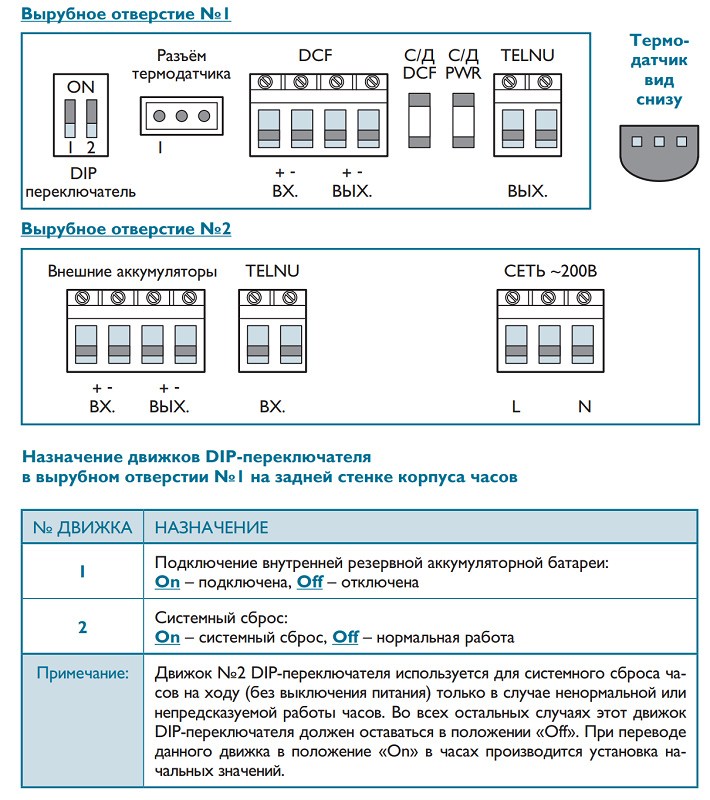 Вырубное отверстие №1

ON

1 2

DIP переключатель

Разъём термодатчика

1

DCF

+ -
ВХ.

+ -
ВЫХ.

С/Д DCF

С/Д PWR

TELNU

ВЫХ.

Термодатчик вид снизу

Вырубное отверстие №2

Внешние аккумуляторы

+ -
ВХ.

+ -
ВЫХ.

TELNU

ВХ.

СЕТЬ ~200В

L

N

Назначение движков DIP-переключателя в вырубном отверстии №1 на задней стенке корпуса часов

| № ДВИЖКА | НАЗНАЧЕНИЕ |
|---|---|
| 1 | Подключение внутренней резервной аккумуляторной батареи: On – подключена, Off – отключена |
| 2 | Системный сброс: On – системный сброс, Off – нормальная работа |
| Примечание: | Движок №2 DIP-переключателя используется для системного сброса часов на ходу (без выключения питания) только в случае ненормальной или непредсказуемой работы часов. Во всех остальных случаях этот движок DIP-переключателя должен оставаться в положении «Off». При переводе данного движка в положение «On» в часах производится установка начальных значений. |